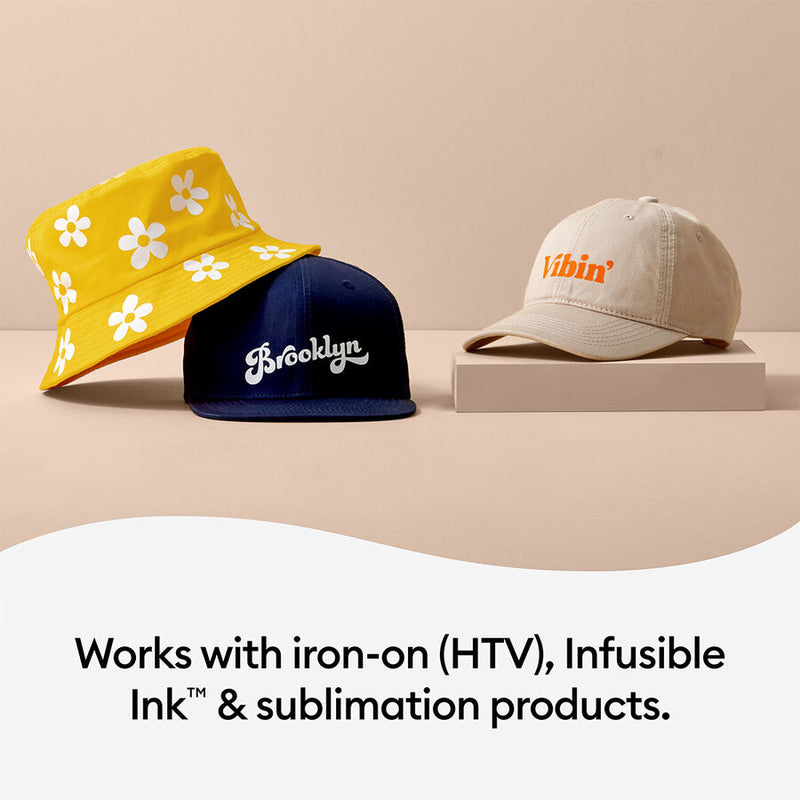 Brooklyn

Vibin'

Works with iron-on (HTV), Infusible Ink™ & sublimation products.