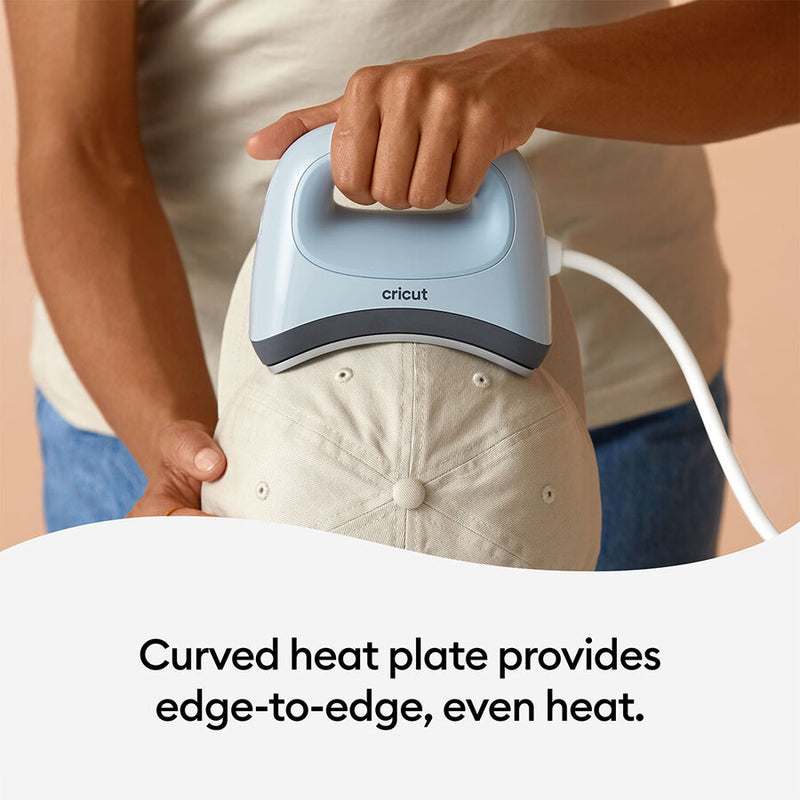 cricut

Curved heat plate provides edge-to-edge, even heat.