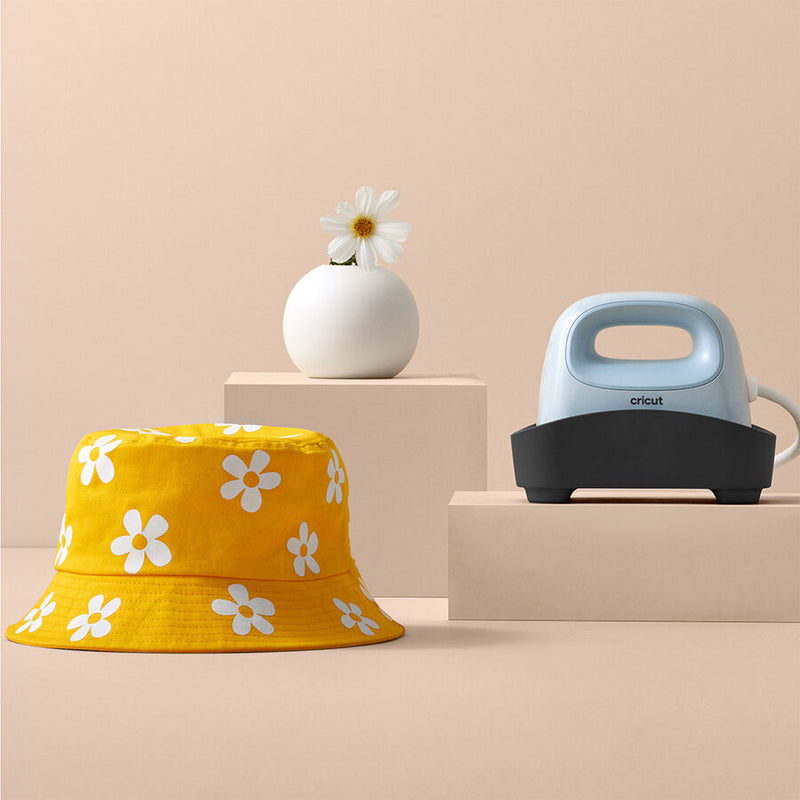 cricut