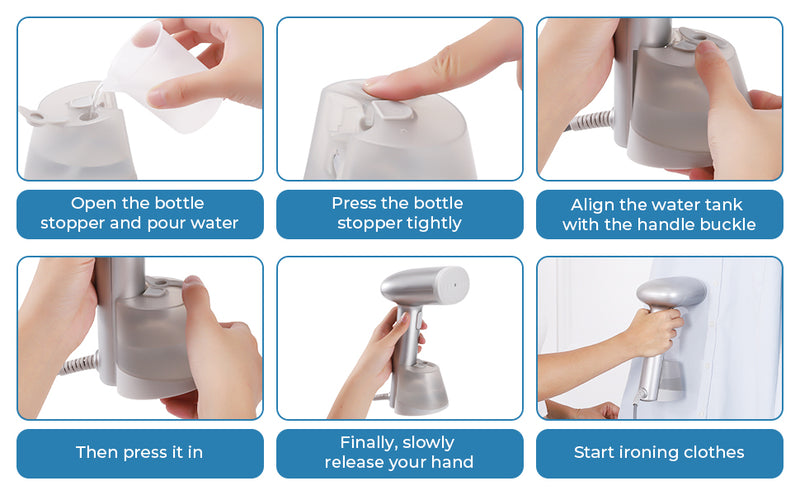 Open the bottle stopper and pour water

Press the bottle stopper tightly

Align the water tank with the handle buckle

Then press it in

Finally, slowly release your hand

Start ironing clothes