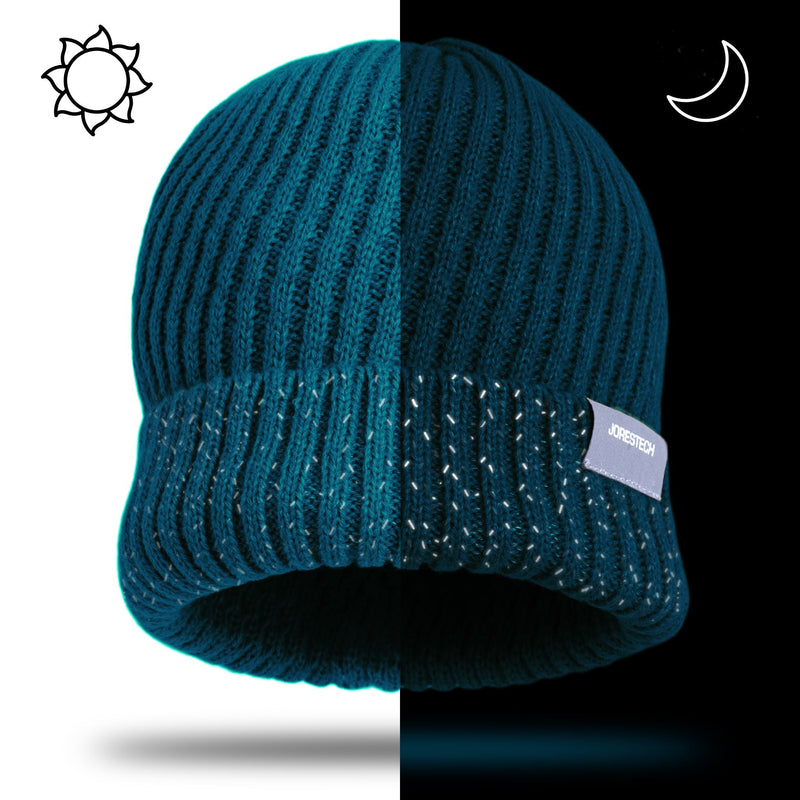 JORESTECH