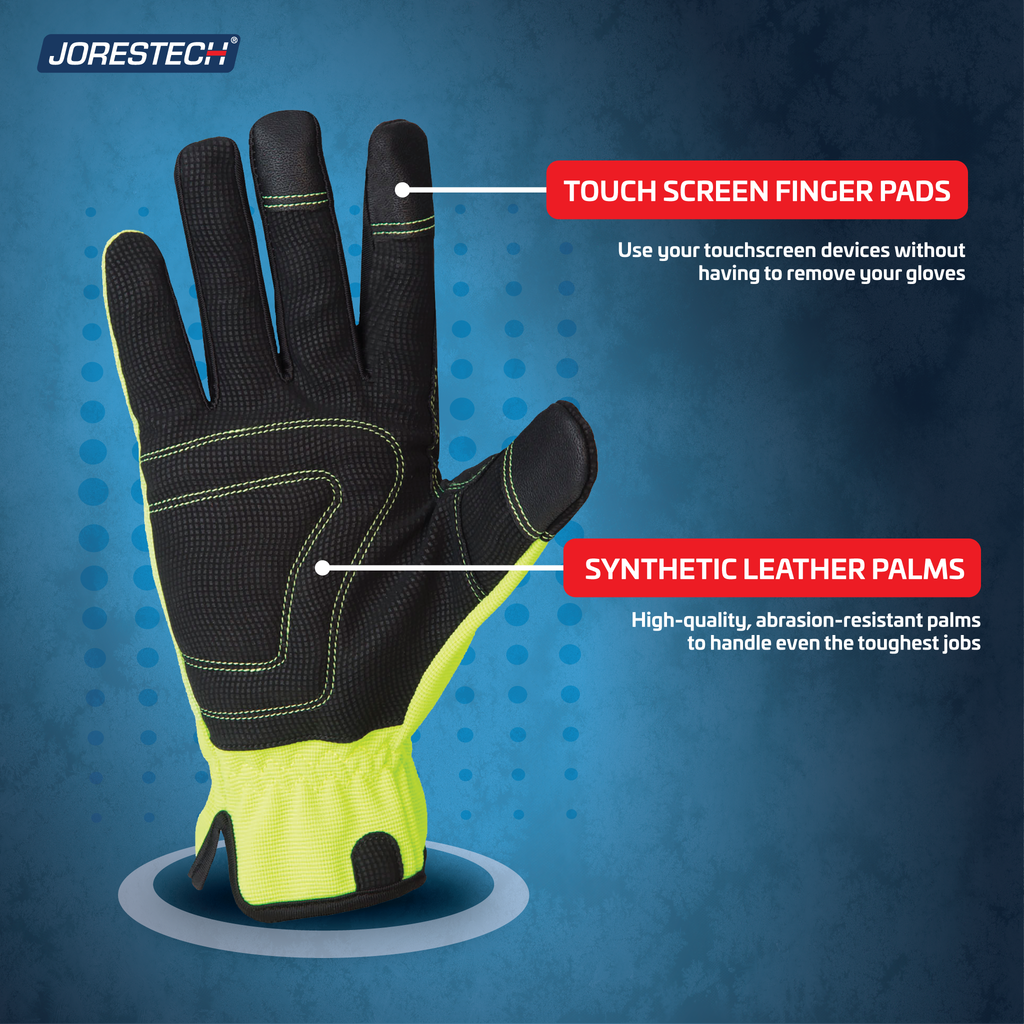 JORESTECH®

TOUCH SCREEN FINGER PADS

Use your touchscreen devices without having to remove your gloves

SYNTHETIC LEATHER PALMS

High-quality, abrasion-resistant palms to handle even the toughest jobs