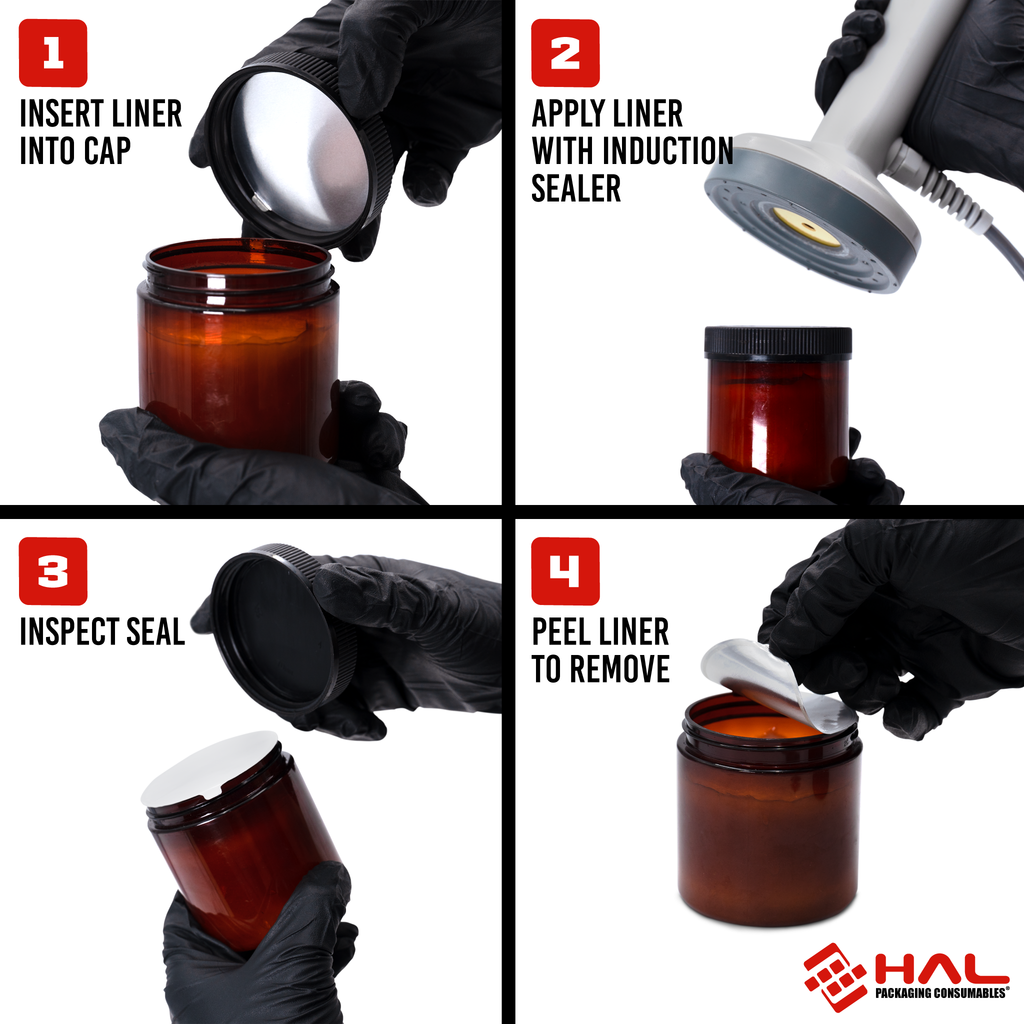 1
INSERT LINER INTO CAP

2
APPLY LINER WITH INDUCTION SEALER

3
INSPECT SEAL

4
PEEL LINER TO REMOVE

HAL
PACKAGING CONSUMABLES®