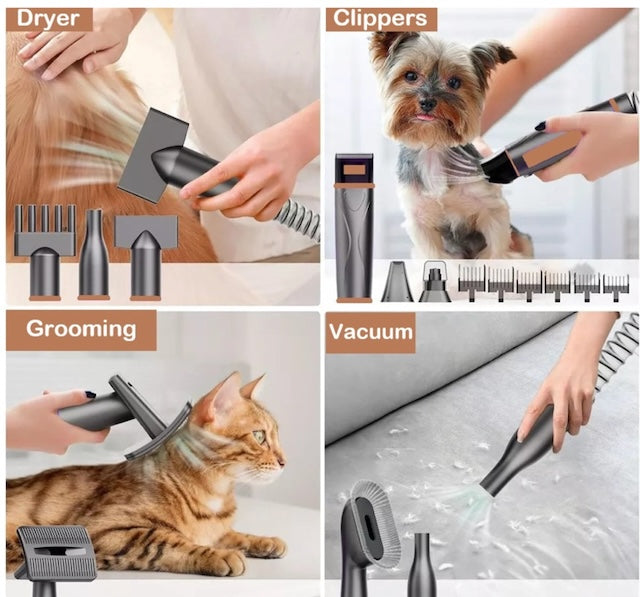 Dryer

Clippers

Grooming

Vacuum