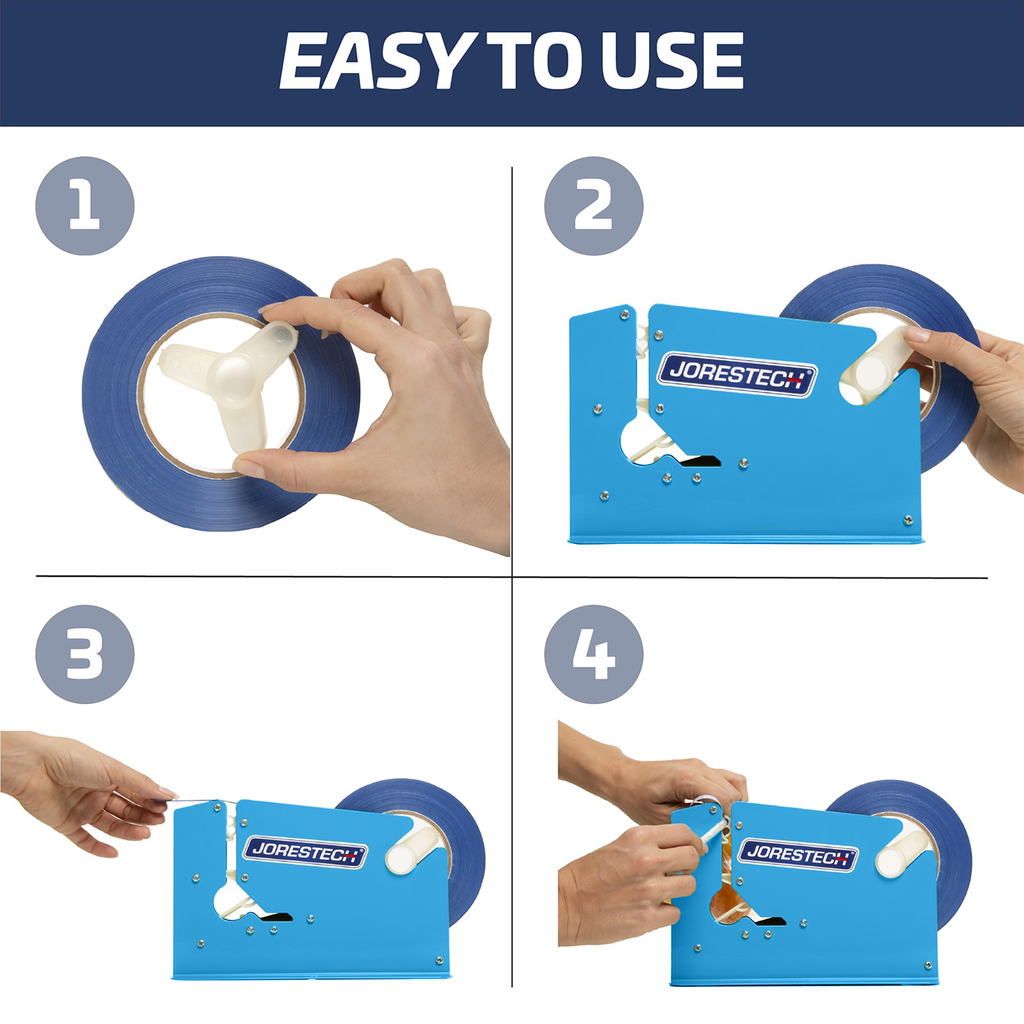 EASY TO USE

1

2

JORESTECH

3

JORESTECH

4

JORESTECH