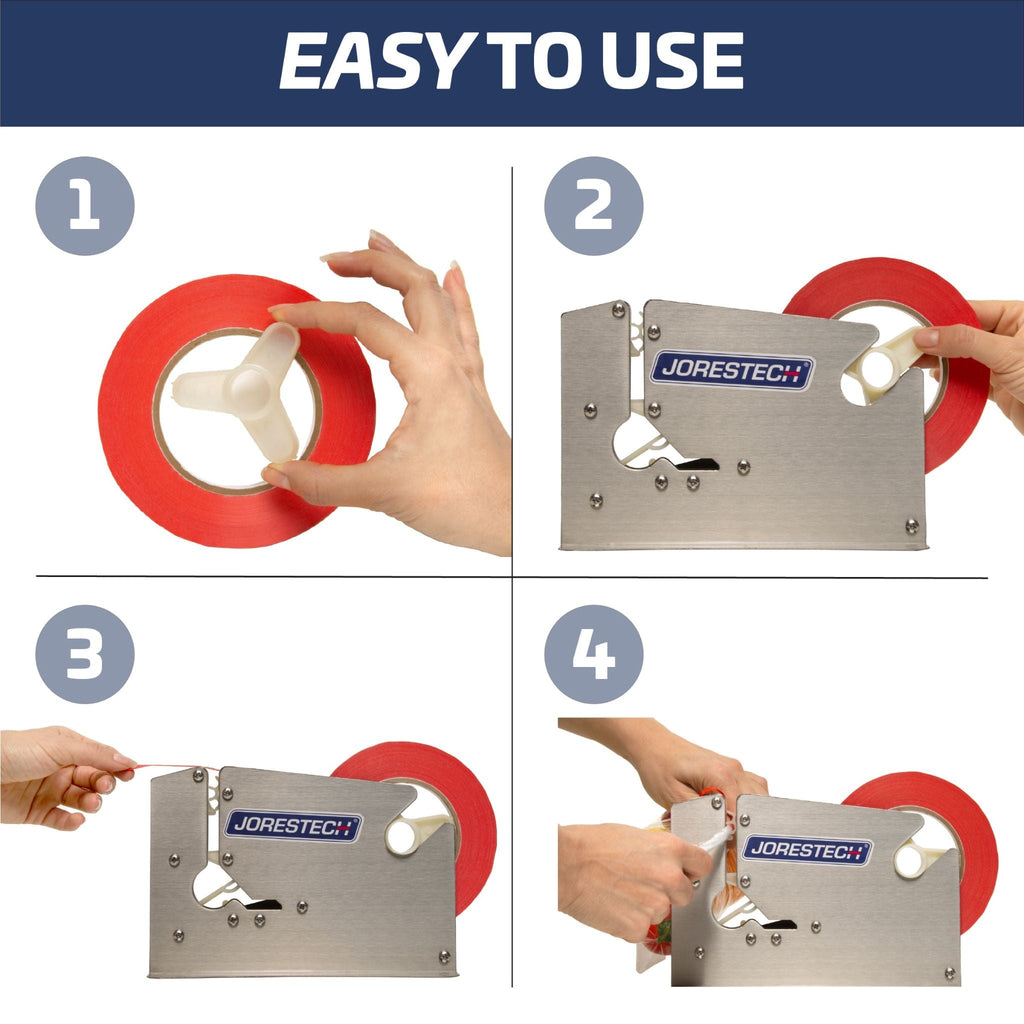 EASY TO USE

1

2

JORESTECH

3

JORESTECH

4

JORESTECH