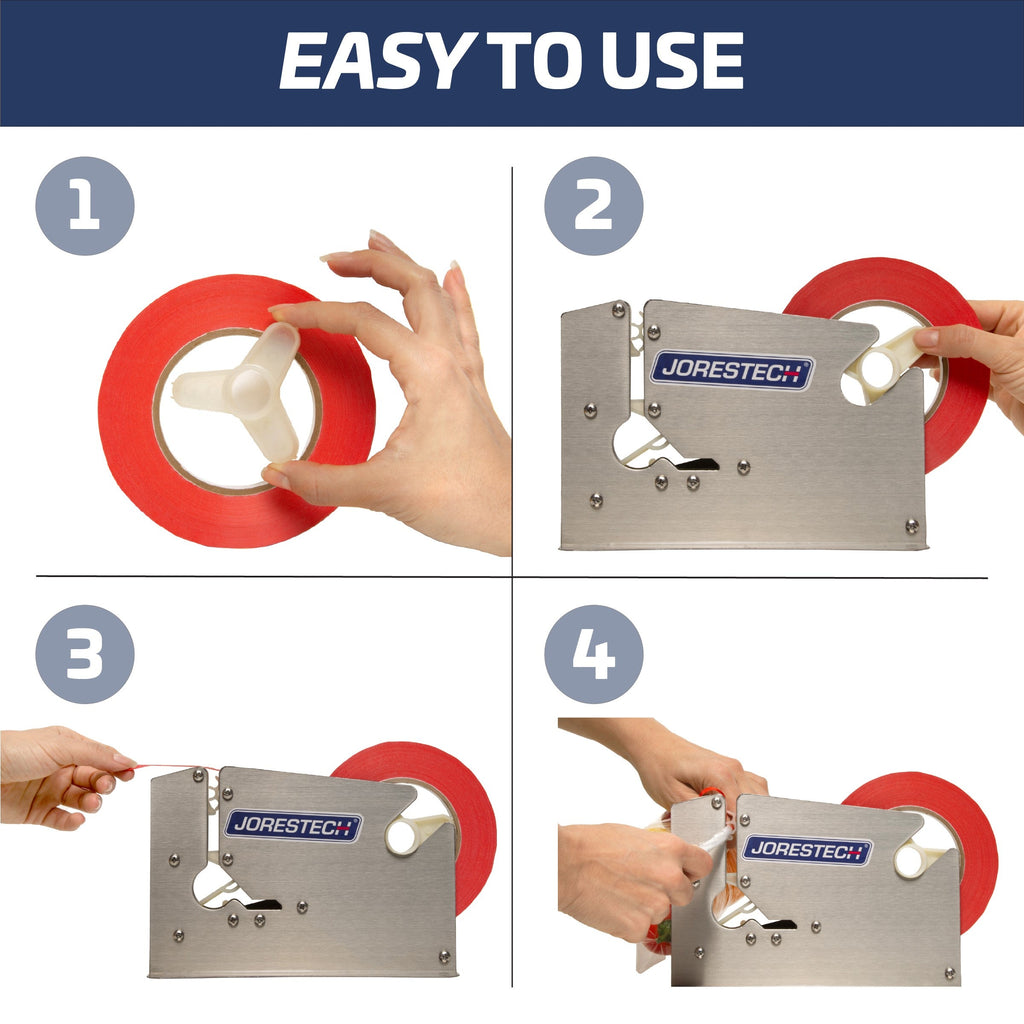 EASY TO USE

1

2

JORESTECH

3

JORESTECH

4

JORESTECH