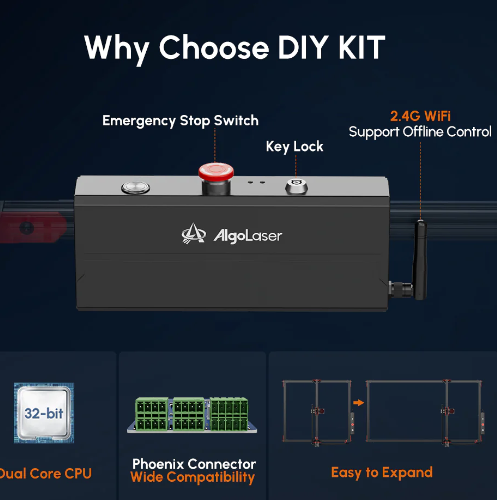 Why Choose DIY KIT

Emergency Stop Switch

Key Lock

2.4G WiFi
Support Offline Control

AlgoLaser

32-bit

Dual Core CPU

Phoenix Connector
Wide Compatibility

Easy to Expand