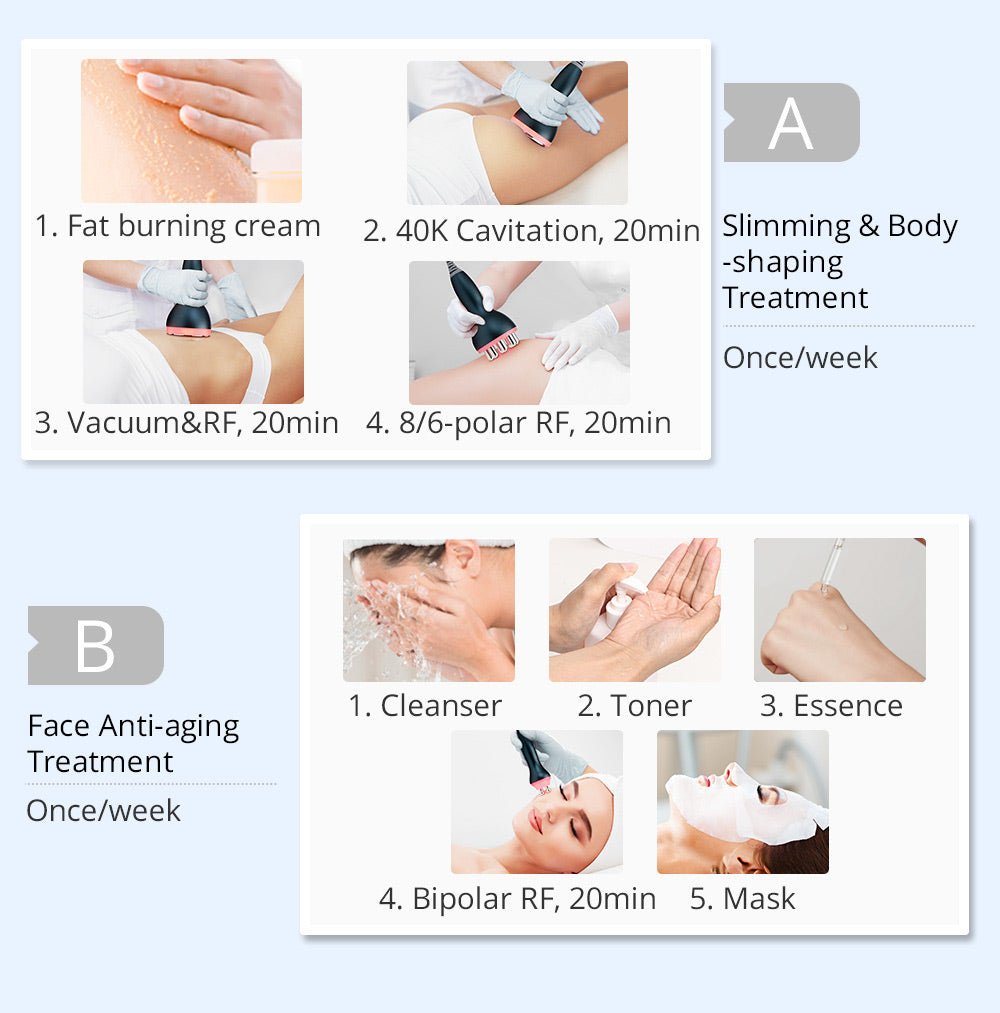 1. Fat burning cream

2. 40K Cavitation, 20min

3. Vacuum&RF, 20min

4. 8/6-polar RF, 20min

A

Slimming & Body -shaping Treatment

Once/week

B

Face Anti-aging Treatment

Once/week

1. Cleanser

2. Toner

3. Essence

4. Bipolar RF, 20min

5. Mask