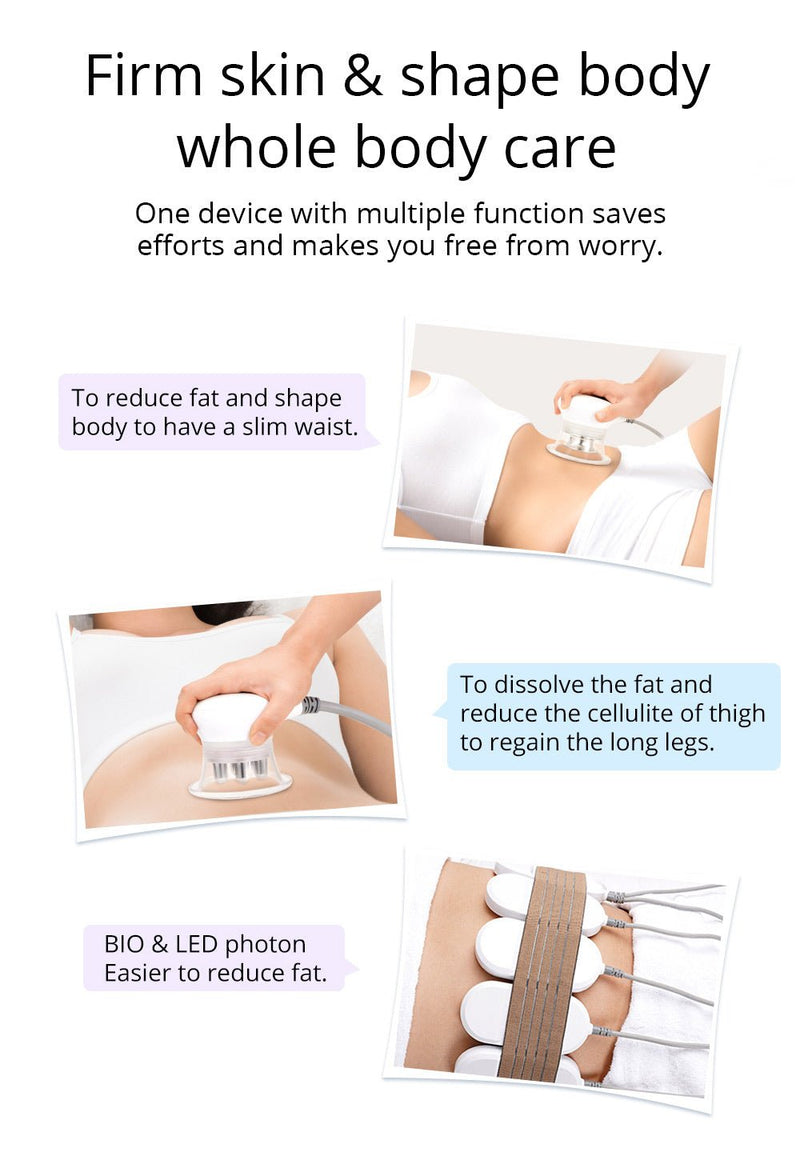 Firm skin & shape body whole body care

One device with multiple function saves efforts and makes you free from worry.

To reduce fat and shape body to have a slim waist.

To dissolve the fat and reduce the cellulite of thigh to regain the long legs.

BIO & LED photon
Easier to reduce fat.